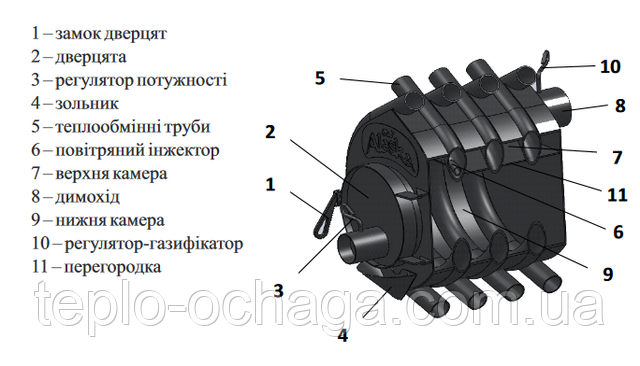 1 – замок дверцят
2 – дверцята
3 – регулятор потужності
4 – зольник
5 – теплообмінні труби
6 – повітряний інжектор
7 – верхня камера
8 – димохід
9 – нижня камера
10 – регулятор-газифікатор
11 – перегородка

5
10
8
2
7
1
11
6
9
3
4

Alaska

teplo-ochaga.com.ua