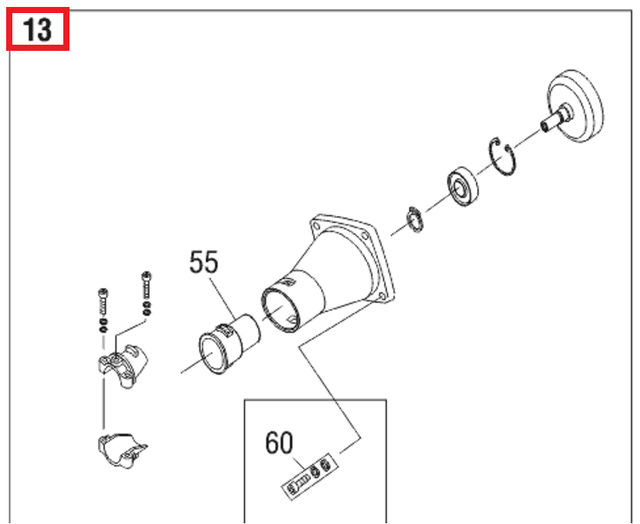 13

55

60