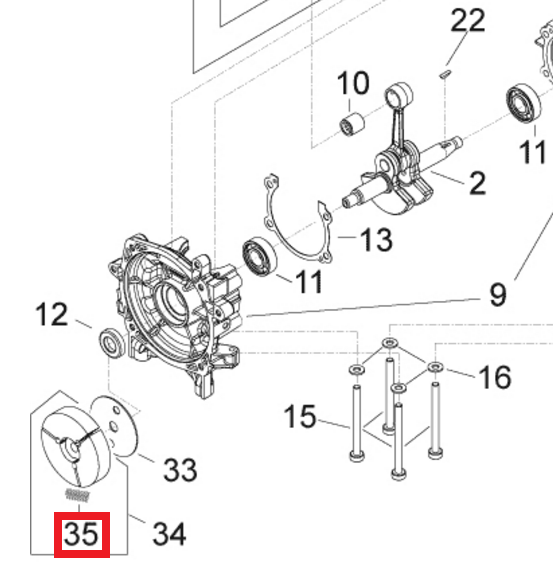 22
10
11
2
13
11
9
12
16
15
33
35
34