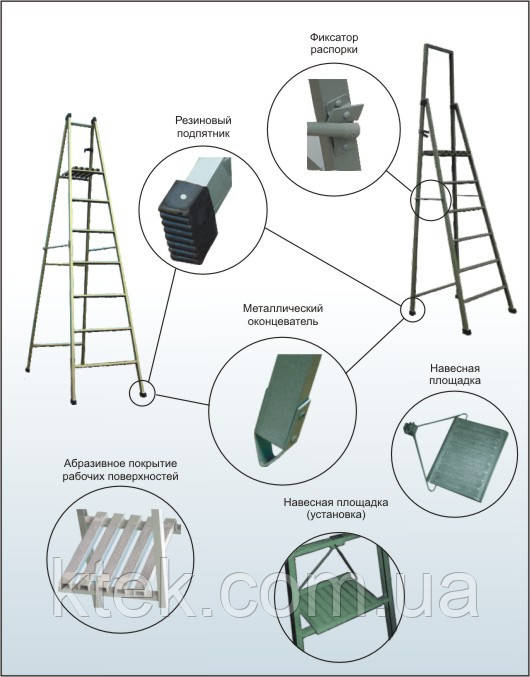 Фиксатор распорки

Резиновый подпятник

Металлический оконцеватель

Навесная площадка

Абразивное покрытие рабочих поверхностей

Навесная площадка (установка)

ktek.com.ua