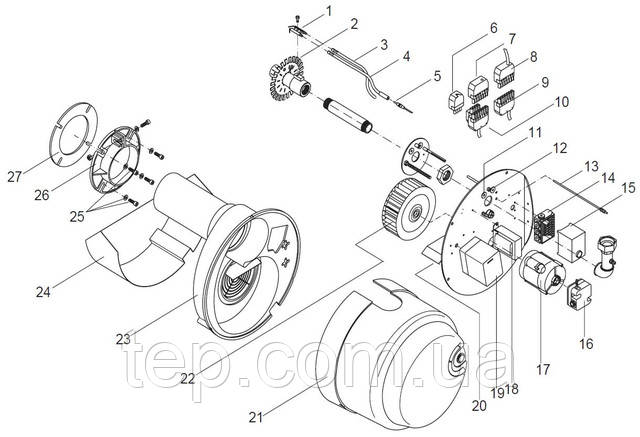 1
2
3
4
5
6
7
8
9
10
11
12
13
14
15
27
26
25
24
23
22
21
20
19
18
17
16
tep.com.ua