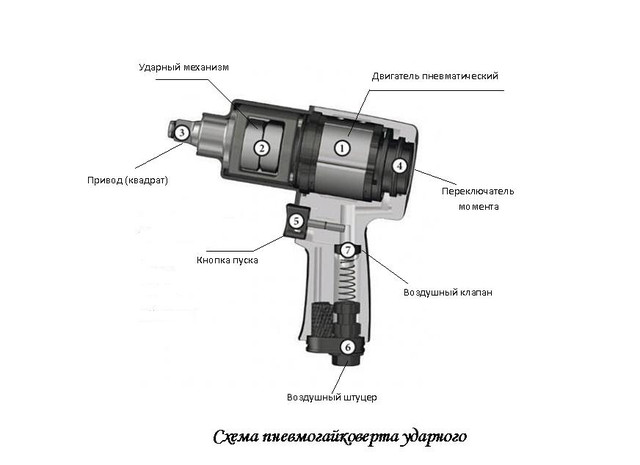 Ударный механизм

Двигатель пневматический

3

2

1

4

Привод (квадрат)

Переключатель момента

5

Кнопка пуска

7

Воздушный клапан

6

Воздушный штуцер

Схема пневмогайковерта ударного