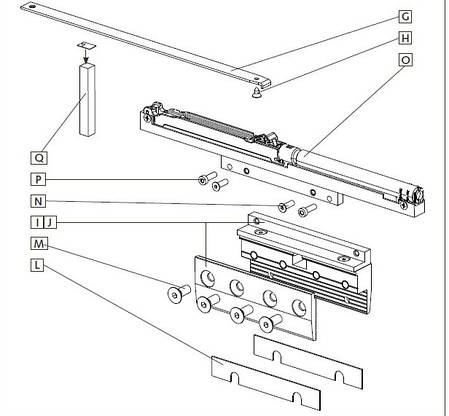 G
H
O
Q
P
N
I J
M
L