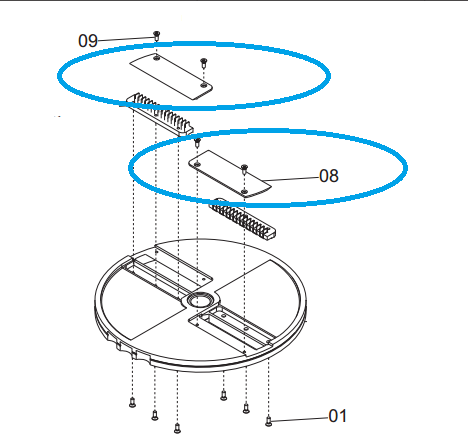 09
08
01