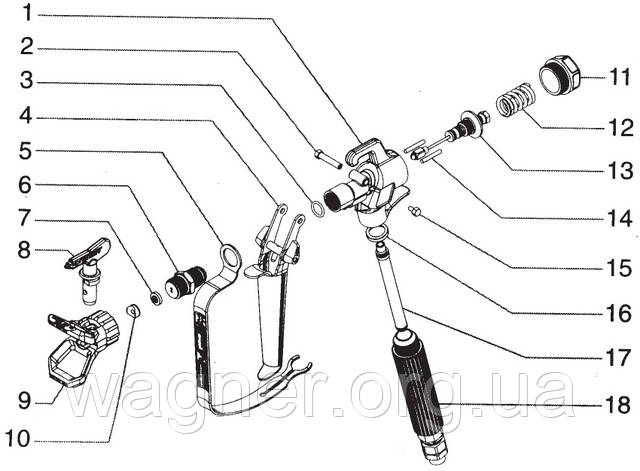 1
2
3
4
5
6
7
8
9
10
11
12
13
14
15
16
17
18
wagner.org.ua