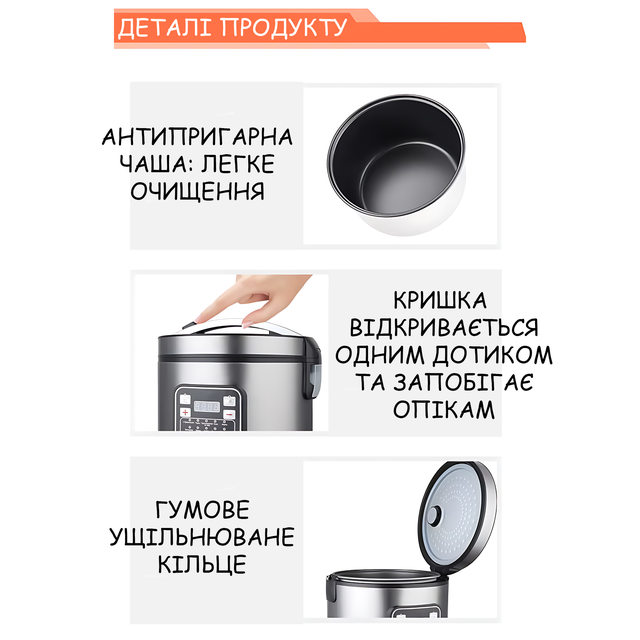 ДЕТАЛІ ПРОДУКТУ

АНТИПРИГАРНА ЧАША: ЛЕГКЕ ОЧИЩЕННЯ

КРИШКА ВІДКРИВАЄТЬСЯ ОДНИМ ДОТИКОМ ТА ЗАПОБІГАЄ ОПІКАМ

ГУМОВЕ УЩІЛЬНЮВАНЕ КІЛЬЦЕ