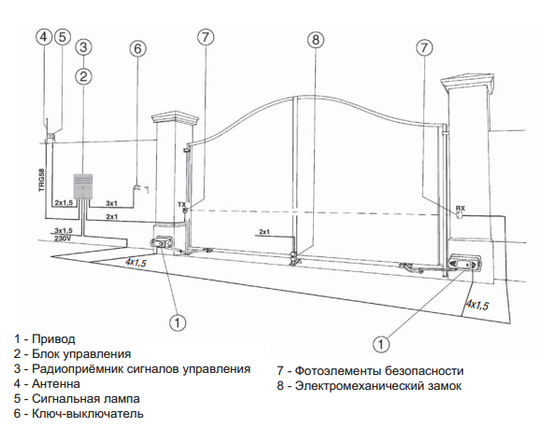 4 5 3 2 6 7 8 7

TRG58
2x1,5
3x1
2x1
3x1,5
230V
4x1,5
TX
2x1
RX
4x1,5

1
1

1 - Привод
2 - Блок управления
3 - Радиоприёмник сигналов управления
4 - Антенна
5 - Сигнальная лампа
6 - Ключ-выключатель

7 - Фотоэлементы безопасности
8 - Электромеханический замок