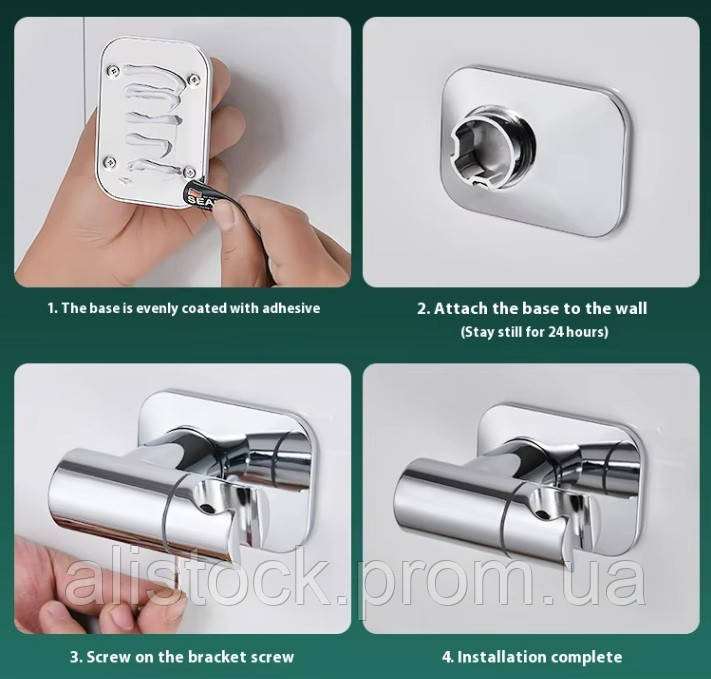 SEA

1. The base is evenly coated with adhesive

2. Attach the base to the wall
(Stay still for 24 hours)

alistock.prom.ua

3. Screw on the bracket screw

4. Installation complete