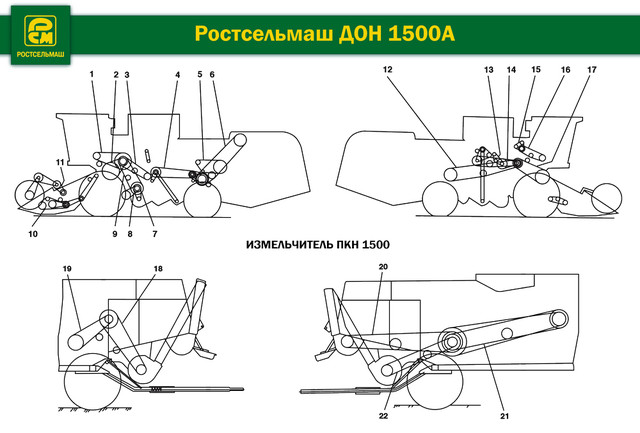 РСМ
РОСТСЕЛЬМАШ

Ростсельмаш ДОН 1500А

1 2 3 4 5 6
11
10 9 8 7

12 13 14 15 16 17

ИЗМЕЛЬЧИТЕЛЬ ПКН 1500

19 18

20
22 21