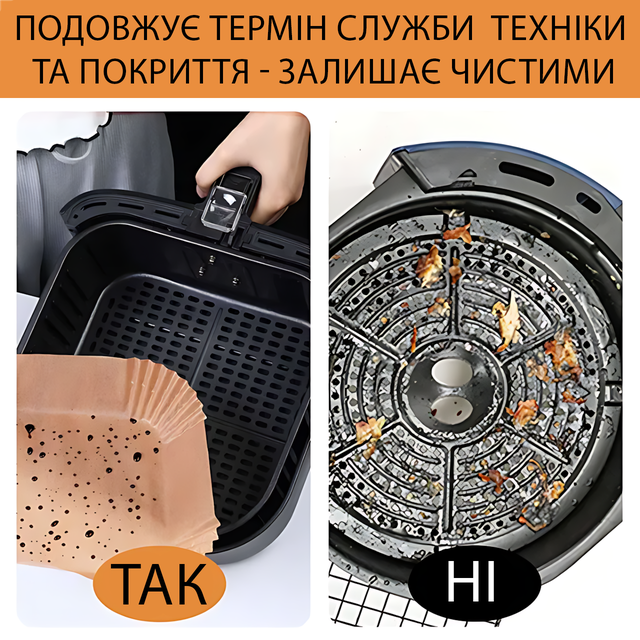 ПОДОВЖУЄ ТЕРМІН СЛУЖБИ ТЕХНІКИ ТА ПОКРИТТЯ - ЗАЛИШАЄ ЧИСТИМИ

ТАК

НІ