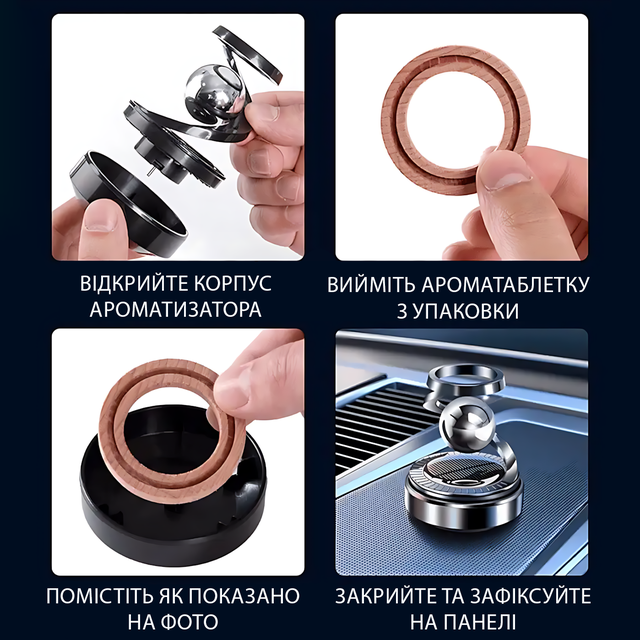 ВІДКРИЙТЕ КОРПУС АРОМАТИЗАТОРА

ВИЙМІТЬ АРОМАТАБЛЕТКУ З УПАКОВКИ

ПОМІСТІТЬ ЯК ПОКАЗАНО НА ФОТО

ЗАКРИЙТЕ ТА ЗАФІКСУЙТЕ НА ПАНЕЛІ