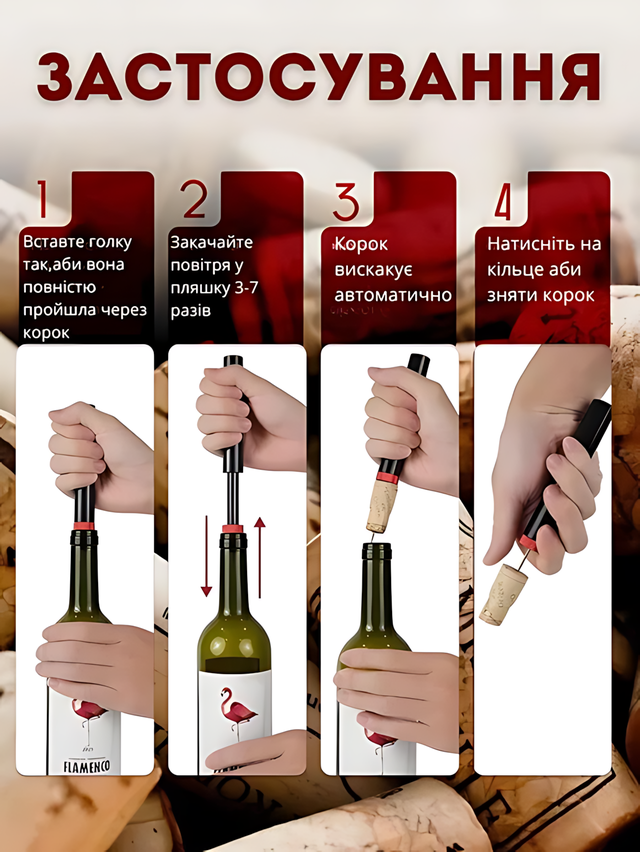 ЗАСТОСУВАННЯ

1
Вставте голку так,аби вона повністю пройшла через корок

2
Закачайте повітря у пляшку 3-7 разів

3
Корок вискакує автоматично

4
Натисніть на кільце аби зняти корок

FLAMENCO