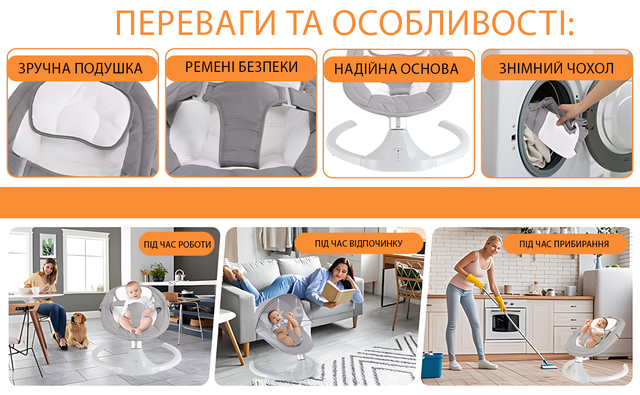 ПЕРЕВАГИ ТА ОСОБЛИВОСТІ:

ЗРУЧНА ПОДУШКА

РЕМЕНІ БЕЗПЕКИ

НАДІЙНА ОСНОВА

ЗНІМНИЙ ЧОХОЛ

ПІД ЧАС РОБОТИ

ПІД ЧАС ВІДПОЧИНКУ

ПІД ЧАС ПРИБИРАННЯ