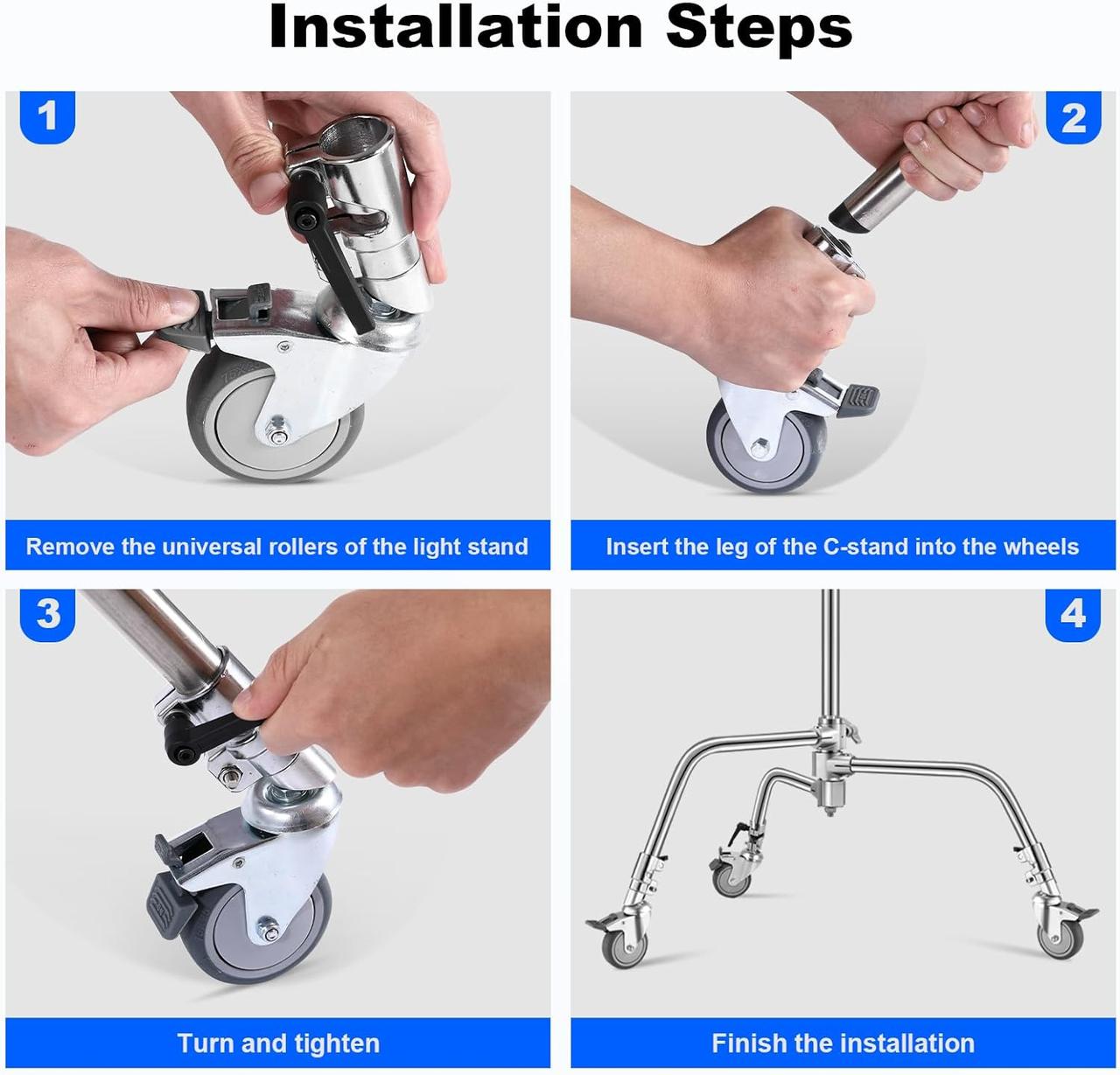 Installation Steps

1

Remove the universal rollers of the light stand

2

Insert the leg of the C-stand into the wheels

3

Turn and tighten

4

Finish the installation