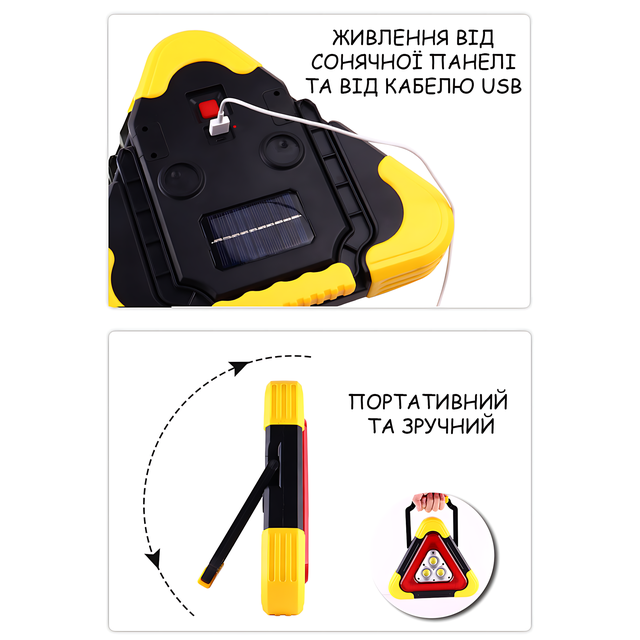 ЖИВЛЕННЯ ВІД СОНЯЧНОЇ ПАНЕЛІ ТА ВІД КАБЕЛЮ USB

ПОРТАТИВНИЙ ТА ЗРУЧНИЙ