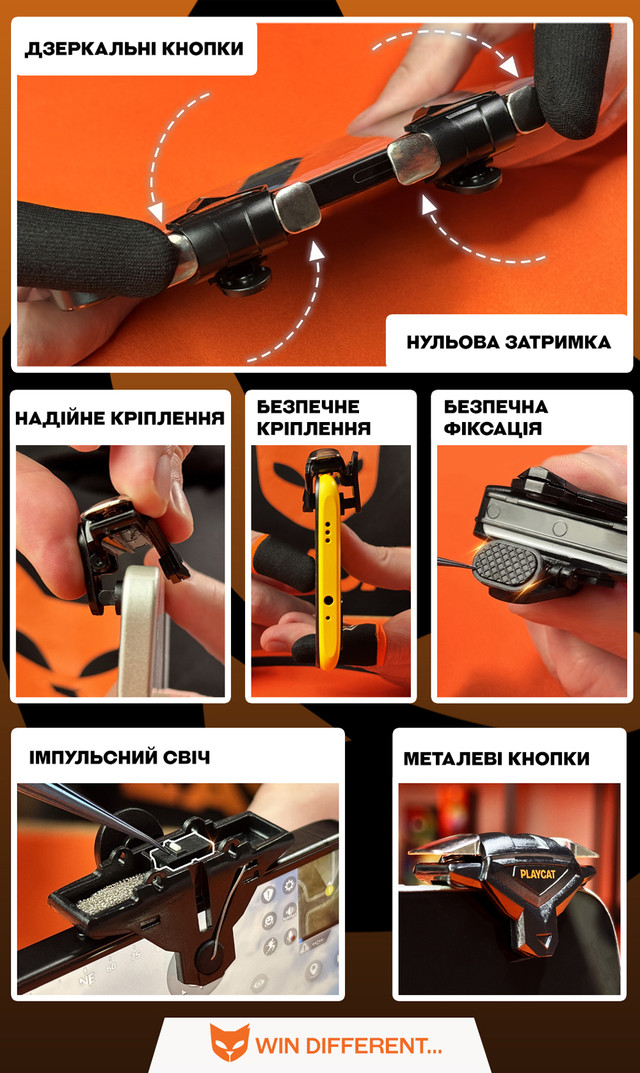 ДЗЕРКАЛЬНІ КНОПКИ

НУЛЬОВА ЗАТРИМКА

НАДІЙНЕ КРІПЛЕННЯ

БЕЗПЕЧНЕ КРІПЛЕННЯ

БЕЗПЕЧНА ФІКСАЦІЯ

ІМПУЛЬСНИЙ СВІЧ

МЕТАЛЕВІ КНОПКИ

PLAYCAT

WIN DIFFERENT...