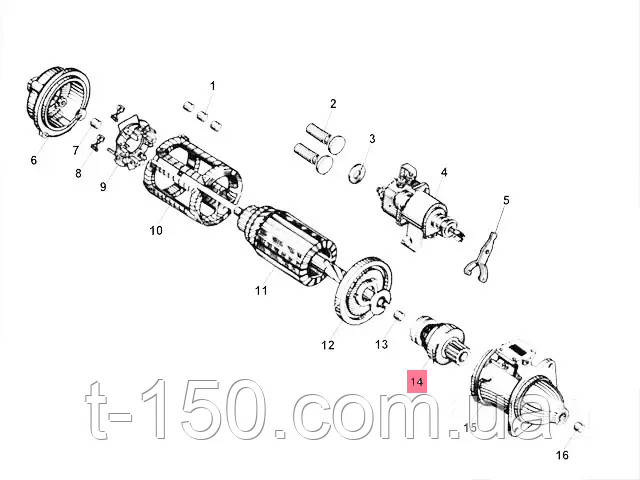 1
2
3
4
5
6
7
8
9
10
11
12
13
14
15
16
t-150.com.ua