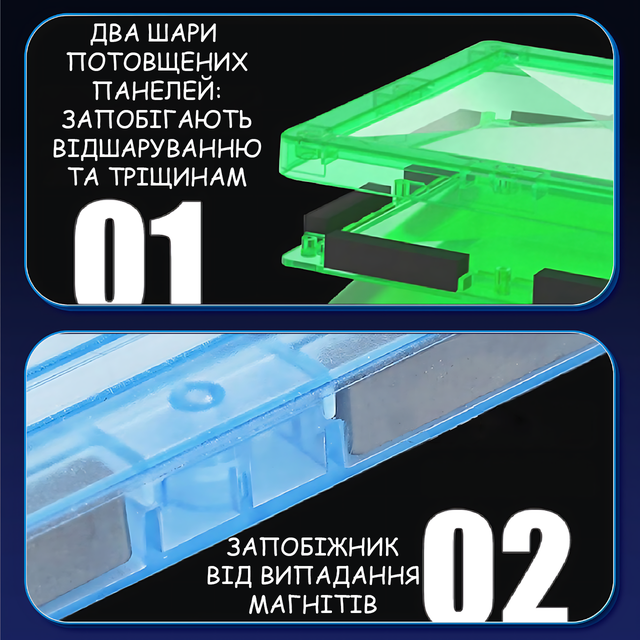 ДВА ШАРИ ПОТОВЩЕНИХ ПАНЕЛЕЙ: ЗАПОБІГАЮТЬ ВІДШАРУВАННЮ ТА ТРІЩИНАМ

01

ЗАПОБІЖНИК ВІД ВИПАДАННЯ МАГНІТІВ

02