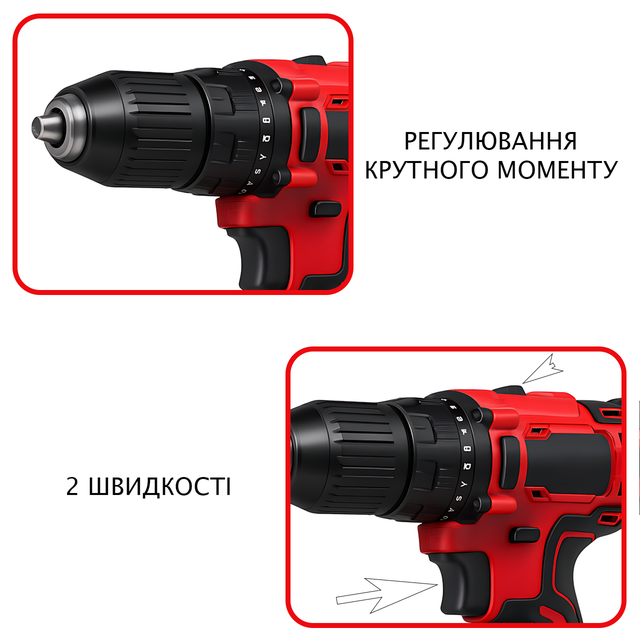 РЕГУЛЮВАННЯ КРУТНОГО МОМЕНТУ

2 ШВИДКОСТІ