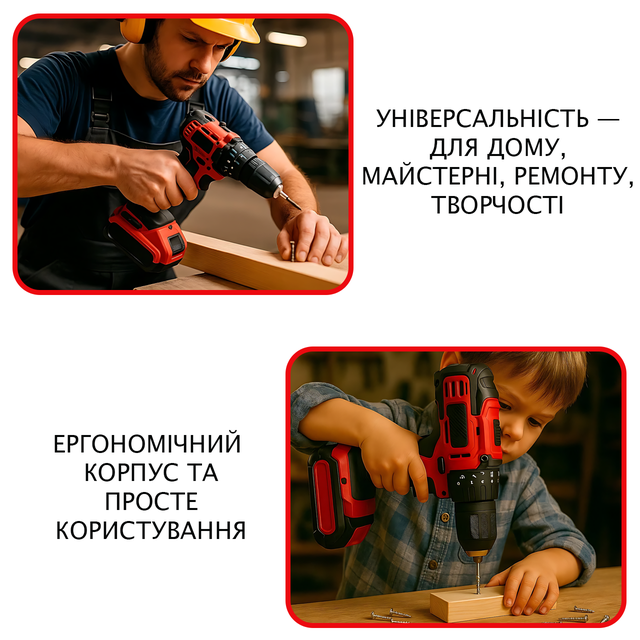 УНІВЕРСАЛЬНІСТЬ — ДЛЯ ДОМУ, МАЙСТЕРНІ, РЕМОНТУ, ТВОРЧОСТІ

ЕРГОНОМІЧНИЙ КОРПУС ТА ПРОСТЕ КОРИСТУВАННЯ