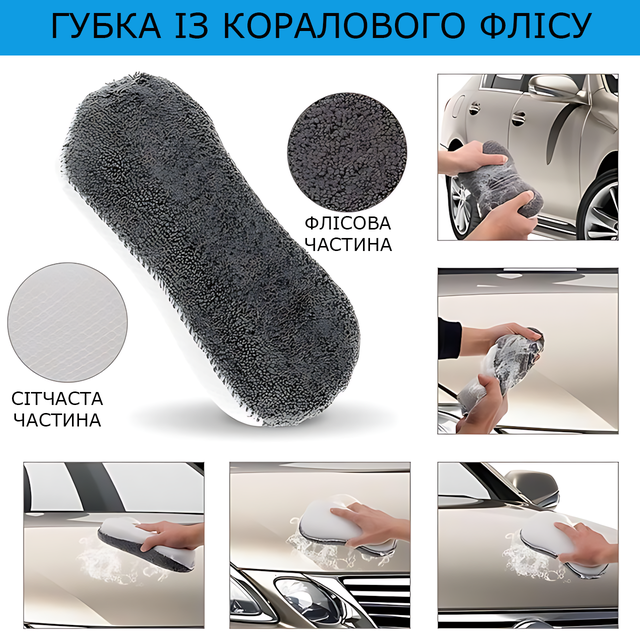 ГУБКА ІЗ КОРАЛОВОГО ФЛІСУ

ФЛІСОВА ЧАСТИНА

СІТЧАСТА ЧАСТИНА