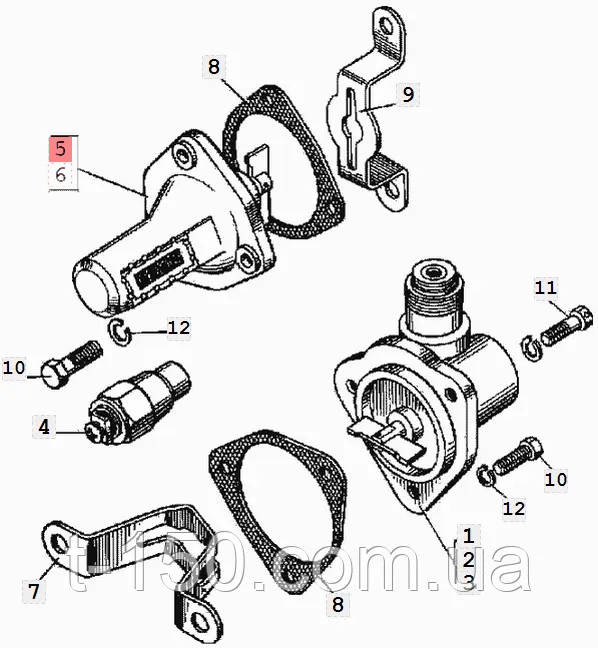 8
9
5
6
11
12
10
4
10
12
1
2
3
7
8
t-150.com.ua