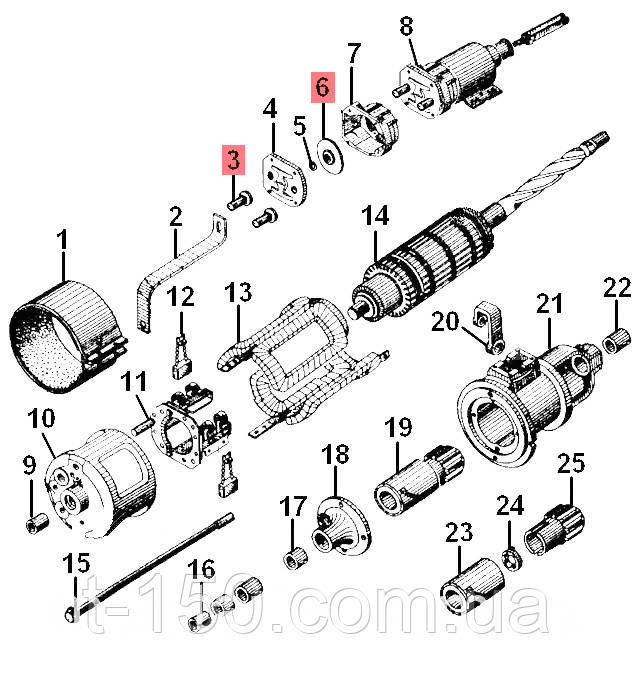 8
7
6
4
5
3
2
14
1
12
13
22
21
20
11
10
19
9
18
25
17
24
23
15
16
t-150.com.ua