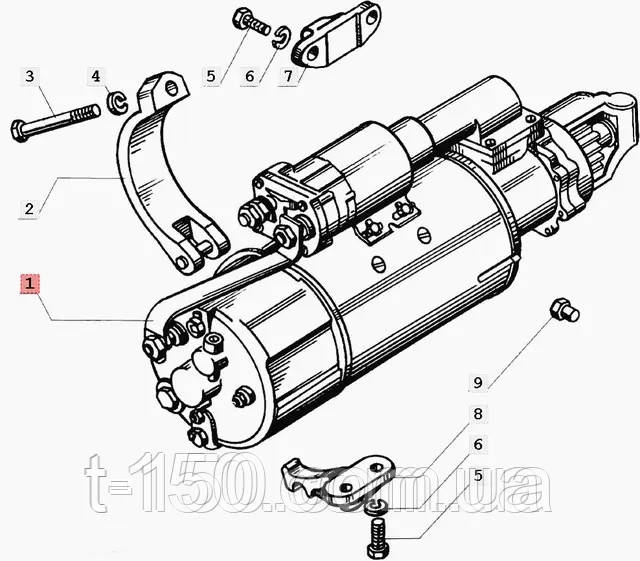 3
4
5
6
7
2
1
9
8
6
5
t-150.com.ua