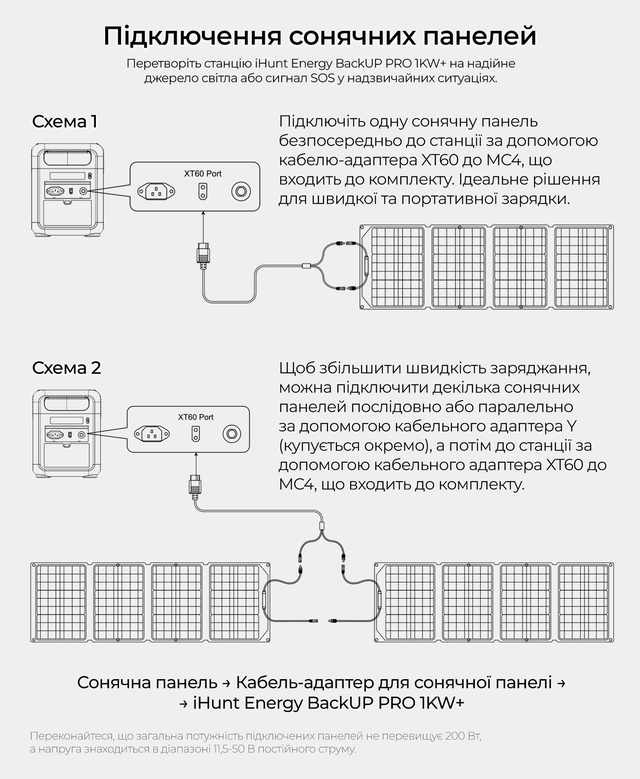 Підключення сонячних панелей

Перетворіть станцію iHunt Energy BackUP PRO 1KW+ на надійне джерело світла або сигнал SOS у надзвичайних ситуаціях.

Схема 1

XT60 Port

Підключіть одну сонячну панель безпосередньо до станції за допомогою кабелю-адаптера XT60 до MC4, що входить до комплекту. Ідеальне рішення для швидкої та портативної зарядки.

Схема 2

XT60 Port

Щоб збільшити швидкість заряджання, можна підключити декілька сонячних панелей послідовно або паралельно за допомогою кабельного адаптера Y (купується окремо), а потім до станції за допомогою кабельного адаптера XT60 до MC4, що входить до комплекту.

Сонячна панель → Кабель-адаптер для сонячної панелі → → iHunt Energy BackUP PRO 1KW+

Переконайтеся, що загальна потужність підключених панелей не перевищує 200 Вт, а напруга знаходиться в діапазоні 11,5-50 В постійного струму.