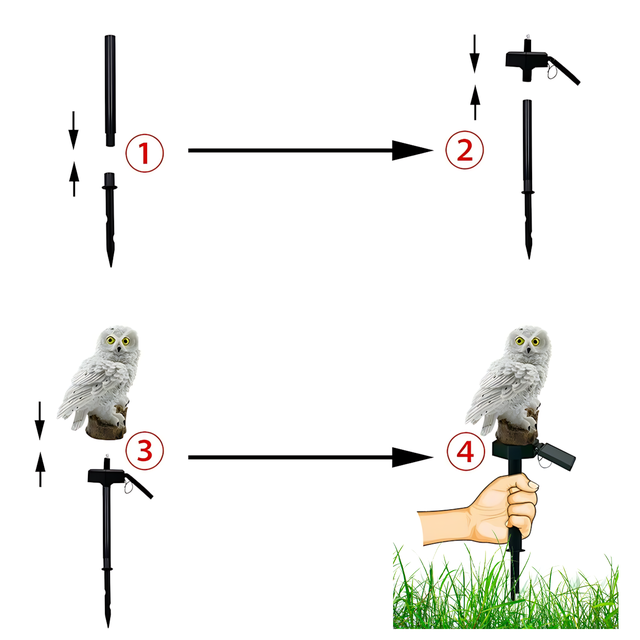 1
2
3
4