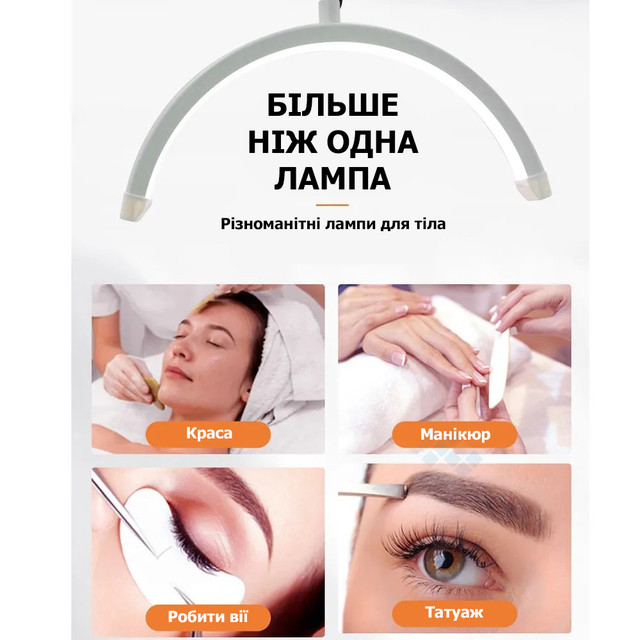 БІЛЬШЕ НІЖ ОДНА ЛАМПА

Різноманітні лампи для тіла

Краса

Манікюр

Робити вії

Татуаж