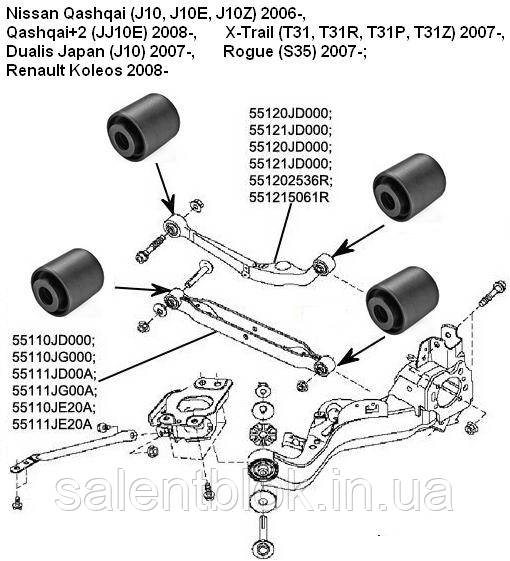 Nissan Qashqai (J10, J10E, J10Z) 2006-, Qashqai+2 (JJ10E) 2008-, X-Trail (T31, T31R, T31P, T31Z) 2007-, Dualis Japan (J10) 2007-, Rogue (S35) 2007-; Renault Koleos 2008-

55120JD000;
55121JD000;
55120JD000;
55121JD000;
551202536R;
551215061R

55110JD000;
55110JG000;
55111JD00A;
55111JG00A;
55110JE20A;
55111JE20A

salentblok.in.ua