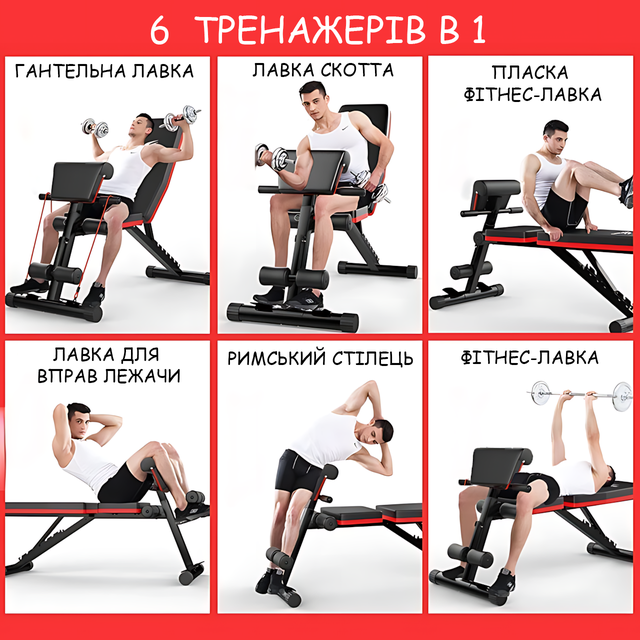 6 ТРЕНАЖЕРІВ В 1

ГАНТЕЛЬНА ЛАВКА

ЛАВКА СКОТТА

ПЛАСКА ФІТНЕС-ЛАВКА

ЛАВКА ДЛЯ ВПРАВ ЛЕЖАЧИ

РИМСЬКИЙ СТІЛЕЦЬ

ФІТНЕС-ЛАВКА