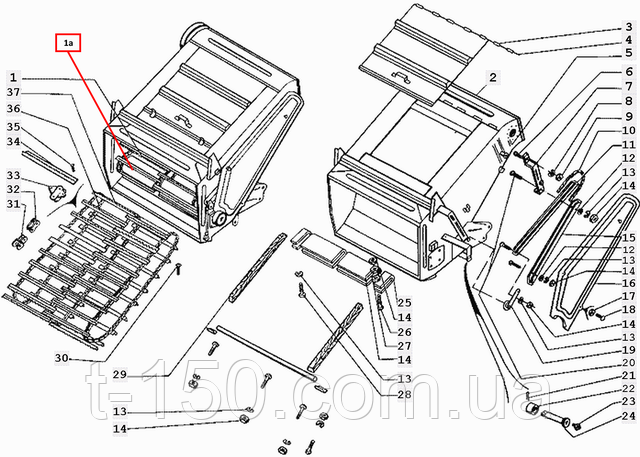 1a

1
37
36
35
34
33
32
31
30
29
13
14

2
3
4
5
6
7
8
9
10
11
12
13
14
15
12
13
14
16
17
18
14
13
19
20
21
22
23
24
25
14
26
27
14
13
28

t-150.com.ua