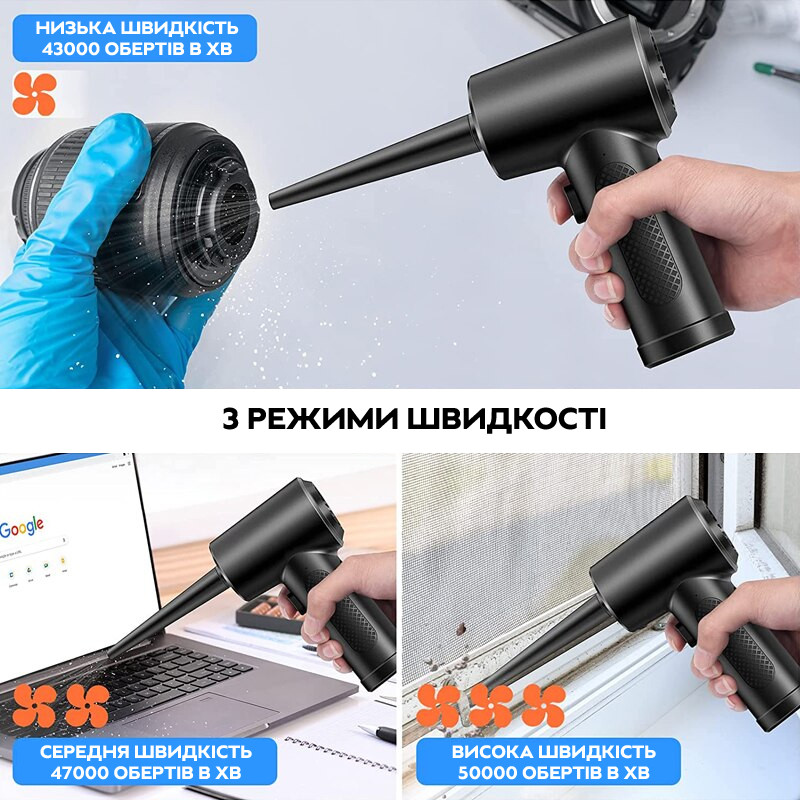 НИЗЬКА ШВИДКІСТЬ
43000 ОБЕРТІВ В ХВ

3 РЕЖИМИ ШВИДКОСТІ

Google

СЕРЕДНЯ ШВИДКІСТЬ
47000 ОБЕРТІВ В ХВ

ВИСОКА ШВИДКІСТЬ
50000 ОБЕРТІВ В ХВ