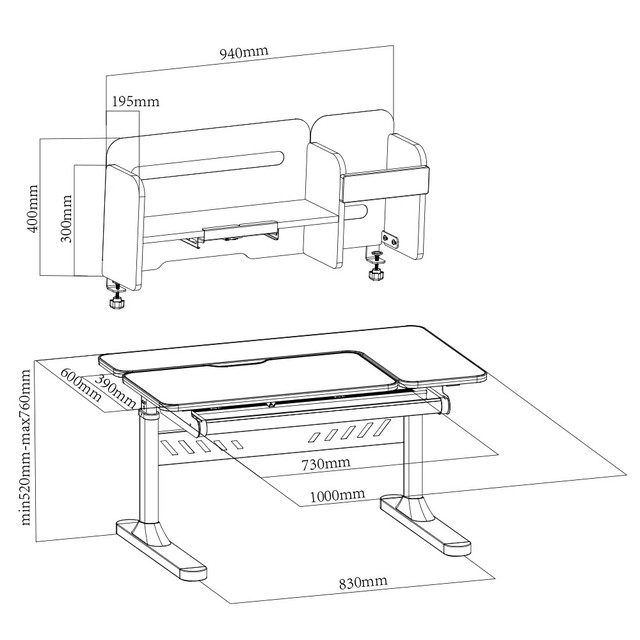 940mm
195mm
400mm
300mm
min520mm-max760mm
600mm
390mm
730mm
1000mm
830mm