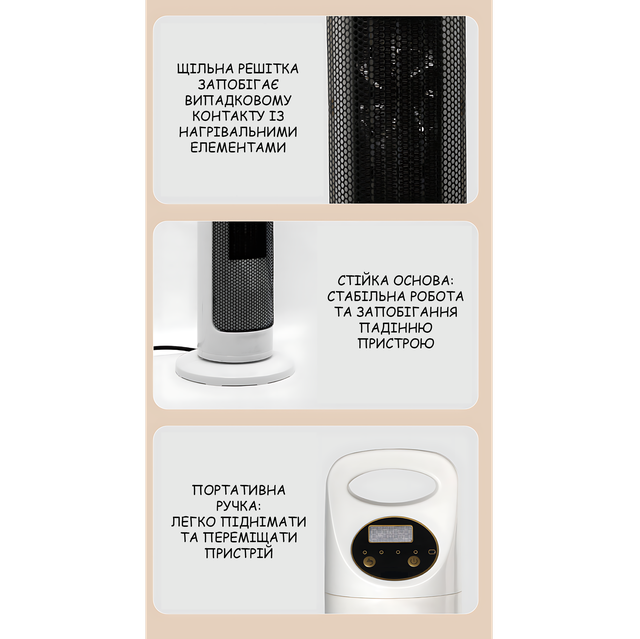 ЩІЛЬНА РЕШІТКА ЗАПОБІГАЄ ВИПАДКОВОМУ КОНТАКТУ ІЗ НАГРІВАЛЬНИМИ ЕЛЕМЕНТАМИ

СТІЙКА ОСНОВА: СТАБІЛЬНА РОБОТА ТА ЗАПОБІГАННЯ ПАДІННЮ ПРИСТРОЮ

ПОРТАТИВНА РУЧКА: ЛЕГКО ПІДНІМАТИ ТА ПЕРЕМІЩАТИ ПРИСТРІЙ