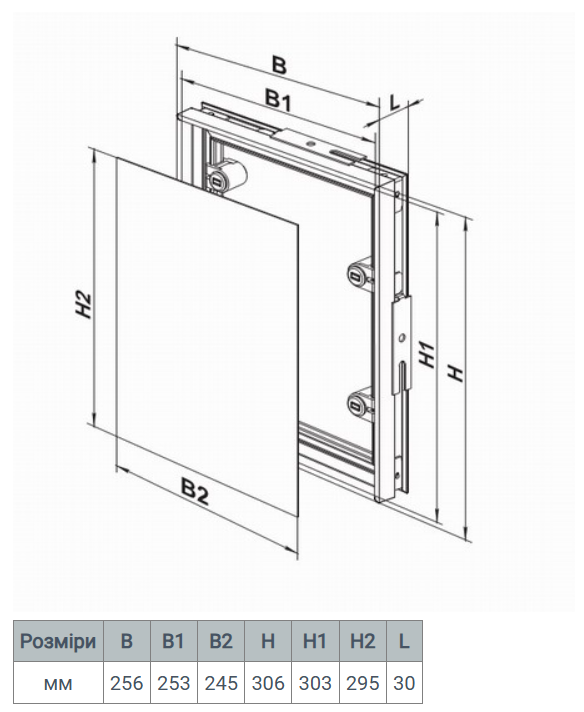 B
B1
L
H2
H1
H
B2

| Розміри | B | B1 | B2 | H | H1 | H2 | L |
|---|---|---|---|---|---|---|---|
| мм | 256 | 253 | 245 | 306 | 303 | 295 | 30 |