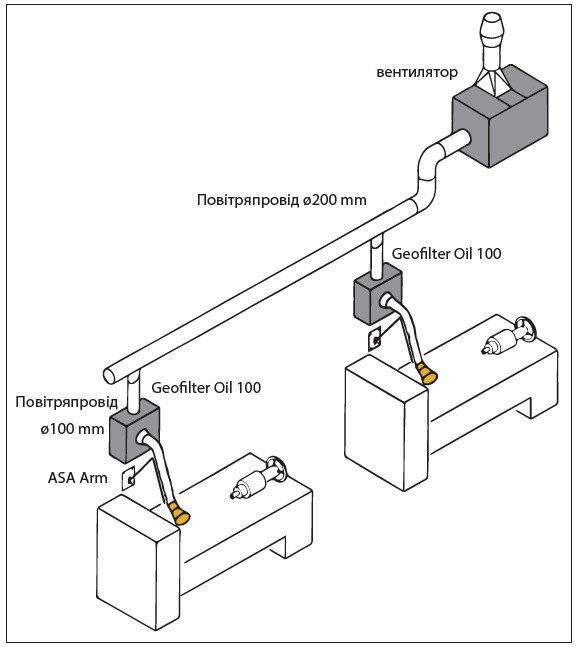 вентилятор

Повітряпровід ø200 mm

Geofilter Oil 100

Geofilter Oil 100

Повітряпровід ø100 mm

ASA Arm