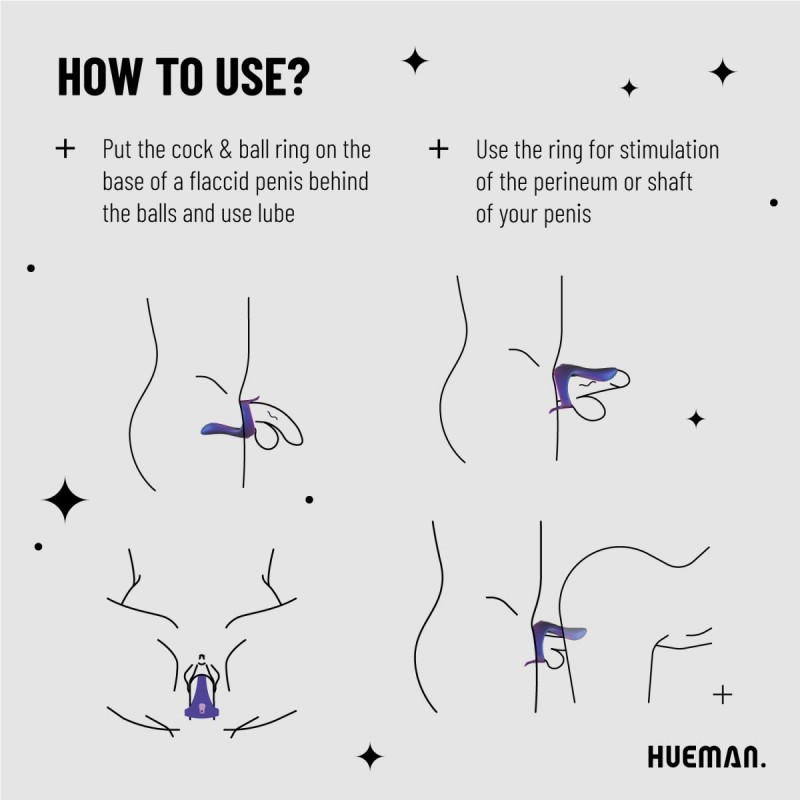 HOW TO USE?

+ Put the cock & ball ring on the base of a flaccid penis behind the balls and use lube

+ Use the ring for stimulation of the perineum or shaft of your penis

HUEMAN.