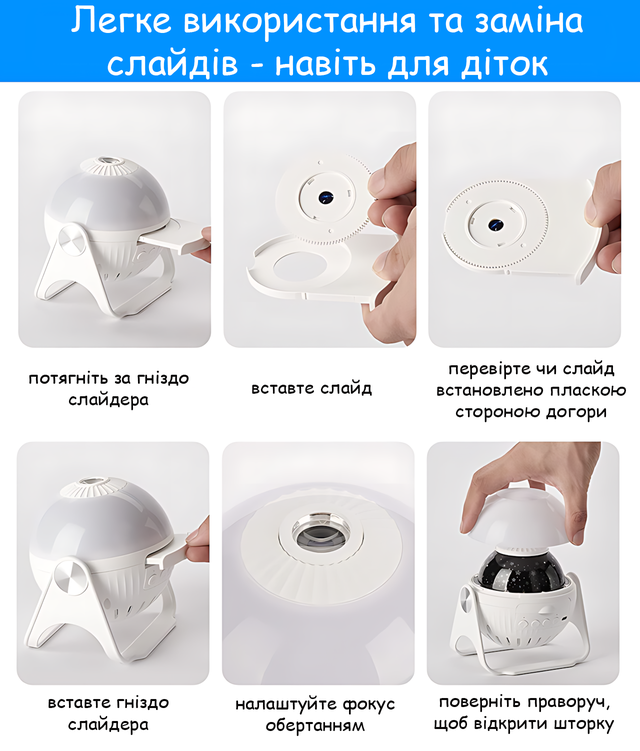 Легке використання та заміна слайдів - навіть для діток

потягніть за гніздо слайдера

вставте слайд

перевірте чи слайд встановлено пласкою стороною догори

вставте гніздо слайдера

налаштуйте фокус обертанням

поверніть праворуч, щоб відкрити шторку