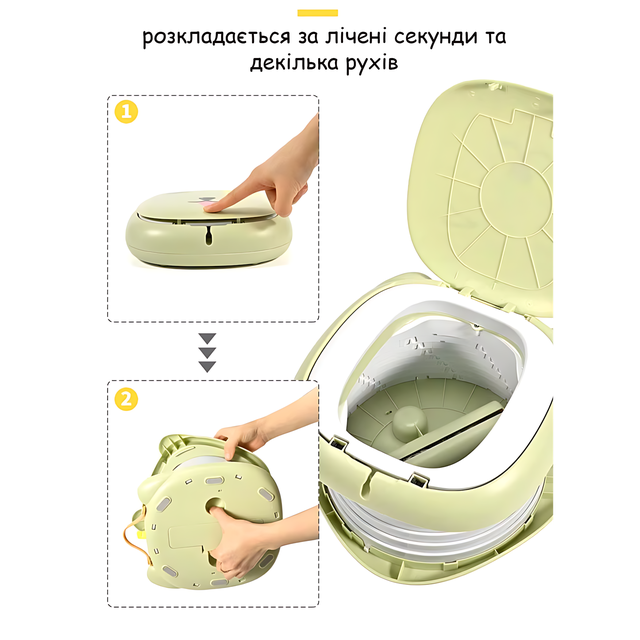 розкладається за лічені секунди та декілька рухів

1

2