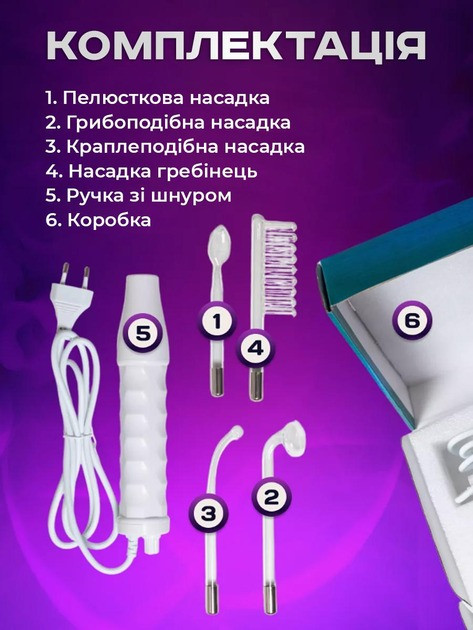 КОМПЛЕКТАЦІЯ

1. Пелюсткова насадка
2. Грибоподібна насадка
3. Краплеподібна насадка
4. Насадка гребінець
5. Ручка зі шнуром
6. Коробка

5
1
4
6
3
2