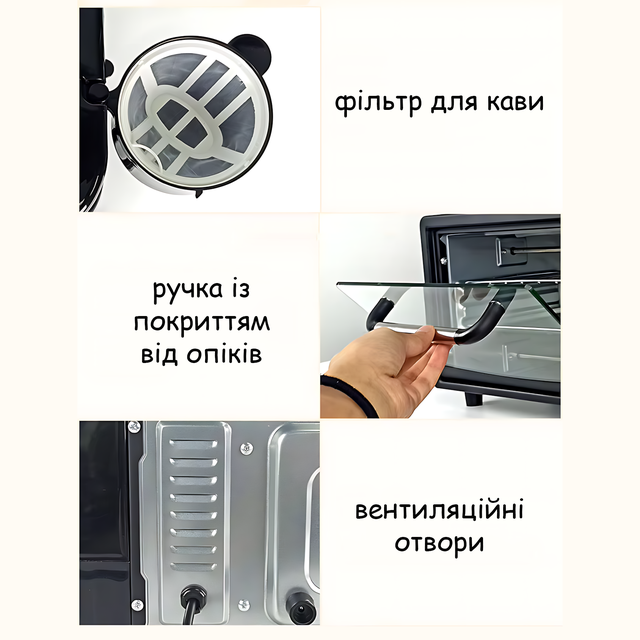 фільтр для кави

ручка із покриттям від опіків

вентиляційні отвори