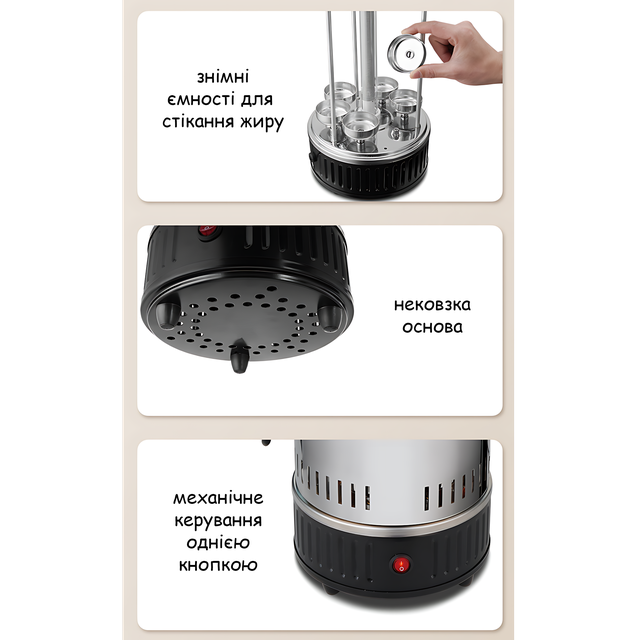 знімні ємності для стікання жиру

нековзка основа

механічне керування однією кнопкою