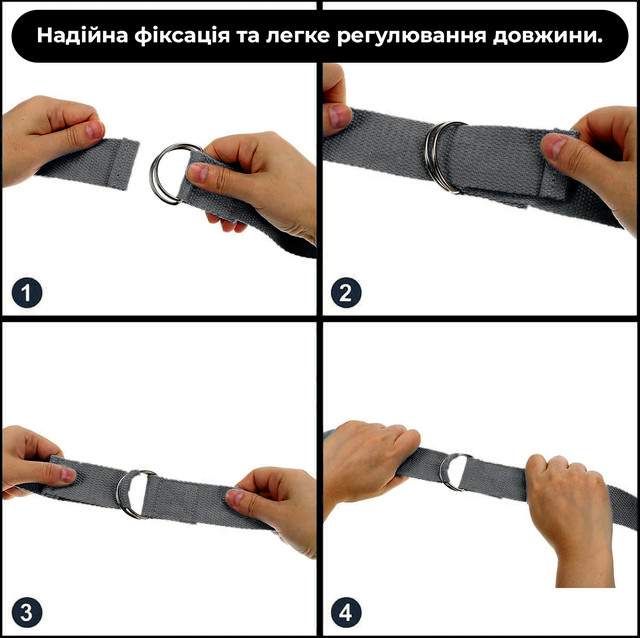 Надійна фіксація та легке регулювання довжини.

1

2

3

4