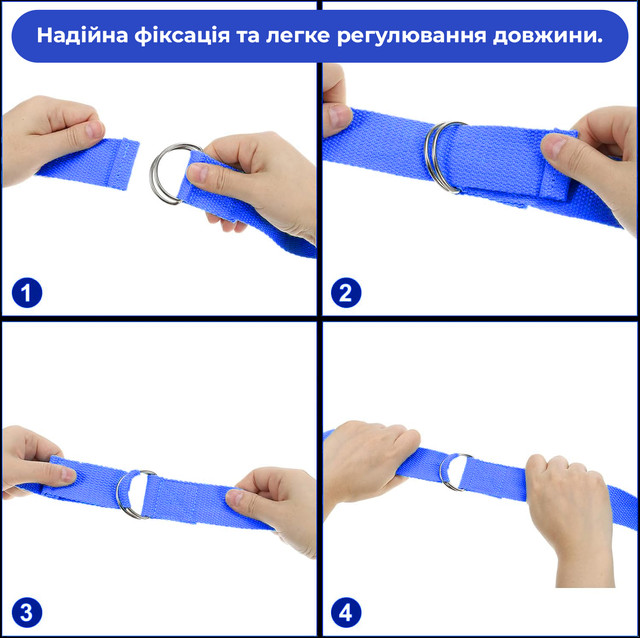 Надійна фіксація та легке регулювання довжини.

1

2

3

4