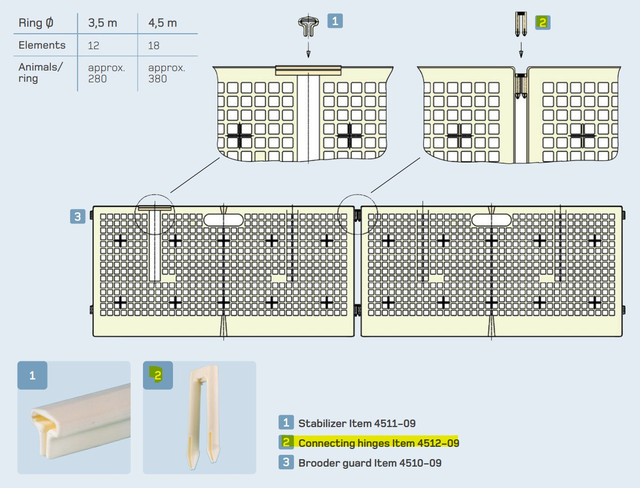 | Ring Ø | 3,5 m | 4,5 m |
|---|---|---|
| Elements | 12 | 18 |
| Animals/ ring | approx. 280 | approx. 380 |

1

2

3

1

2

1 Stabilizer Item 4511-09

2 Connecting hinges Item 4512-09

3 Brooder guard Item 4510-09