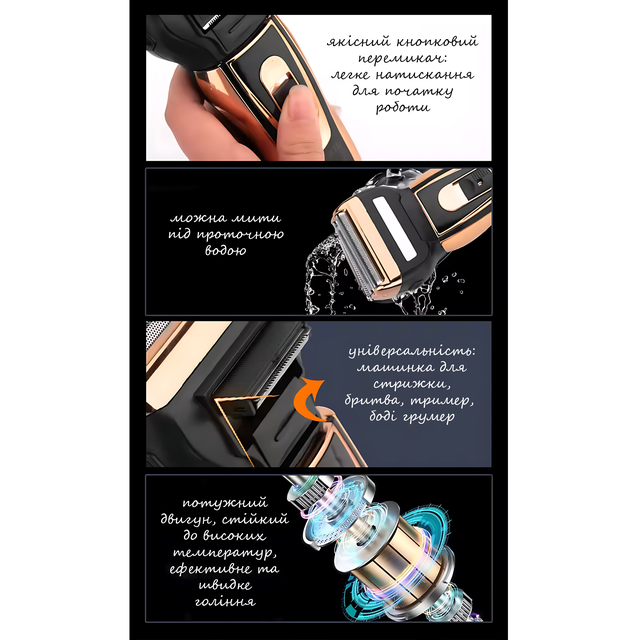 якісний кнопковий перемикач: легке натискання для початку роботи

можна мити під проточною водою

універсальність: машинка для стрижки, бритва, тример, боді грумер

потужний двигун, стійкий до високих температур, ефективне та швидке гоління