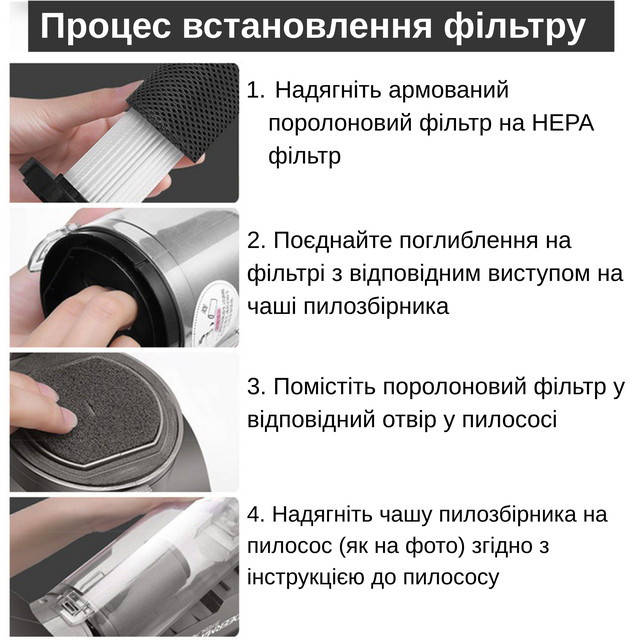 Процес встановлення фільтру

1. Надягніть армований поролоновий фільтр на HEPA фільтр

2. Поєднайте поглиблення на фільтрі з відповідним виступом на чаші пилозбірника

3. Помістіть поролоновий фільтр у відповідний отвір у пилососі

4. Надягніть чашу пилозбірника на пилосос (як на фото) згідно з інструкцією до пилососу